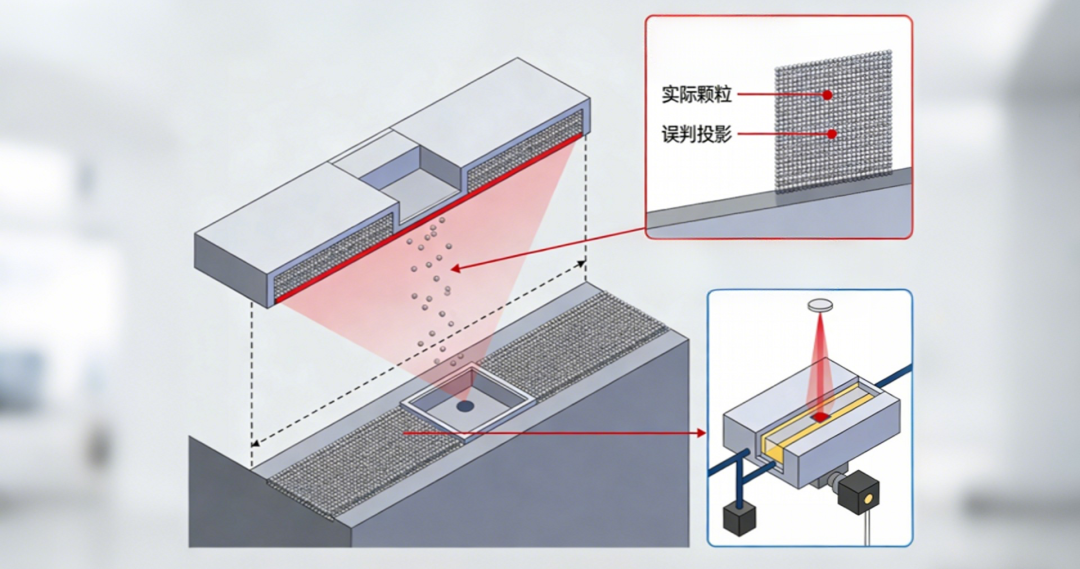 实际颗粒
误判投影